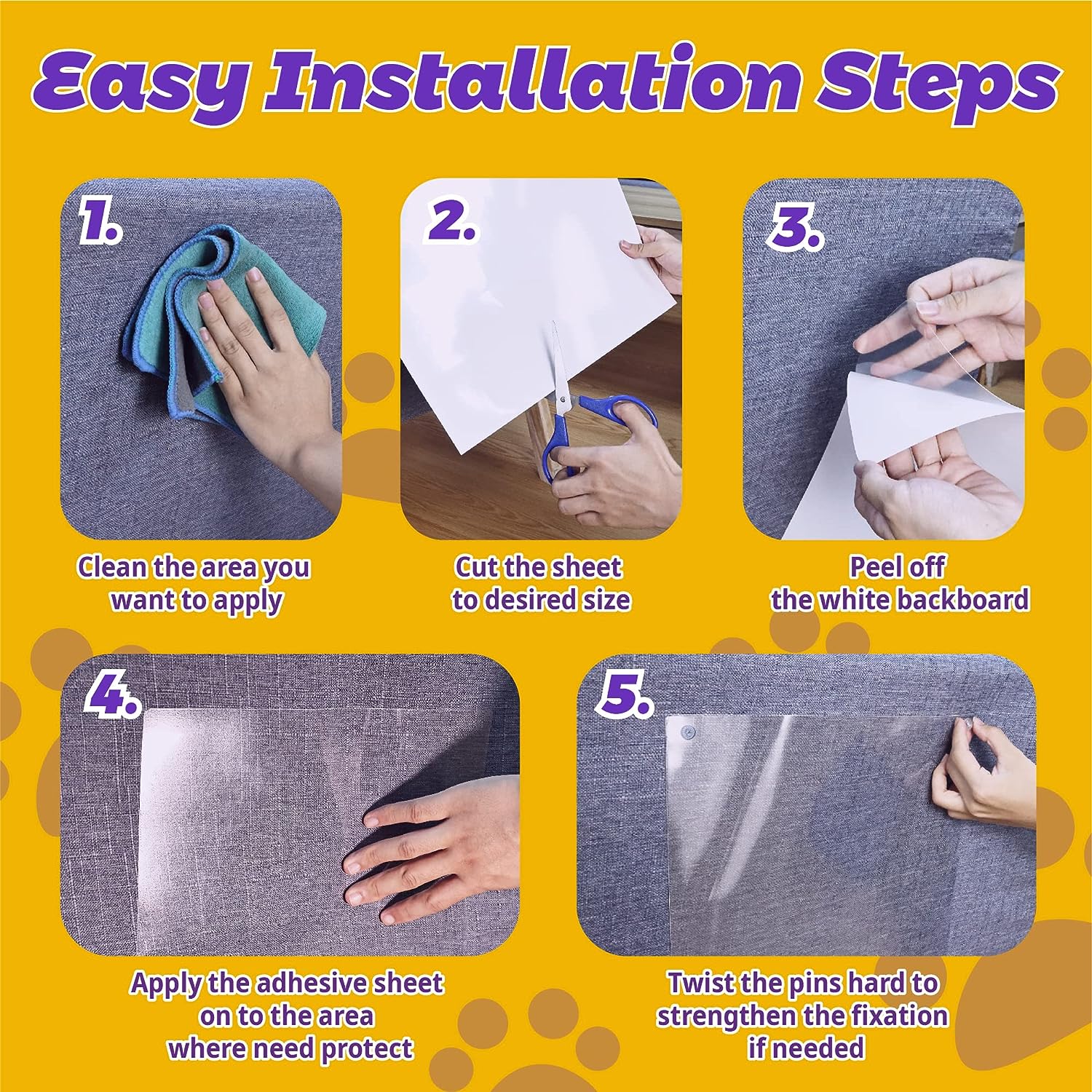 Easy Installation Steps

1.

Clean the area you want to apply

2.

Cut the sheet to desired size

3.

Peel off the white backboard

4.

Apply the adhesive sheet on to the area where need protect

5.

Twist the pins hard to strengthen the fixation if needed