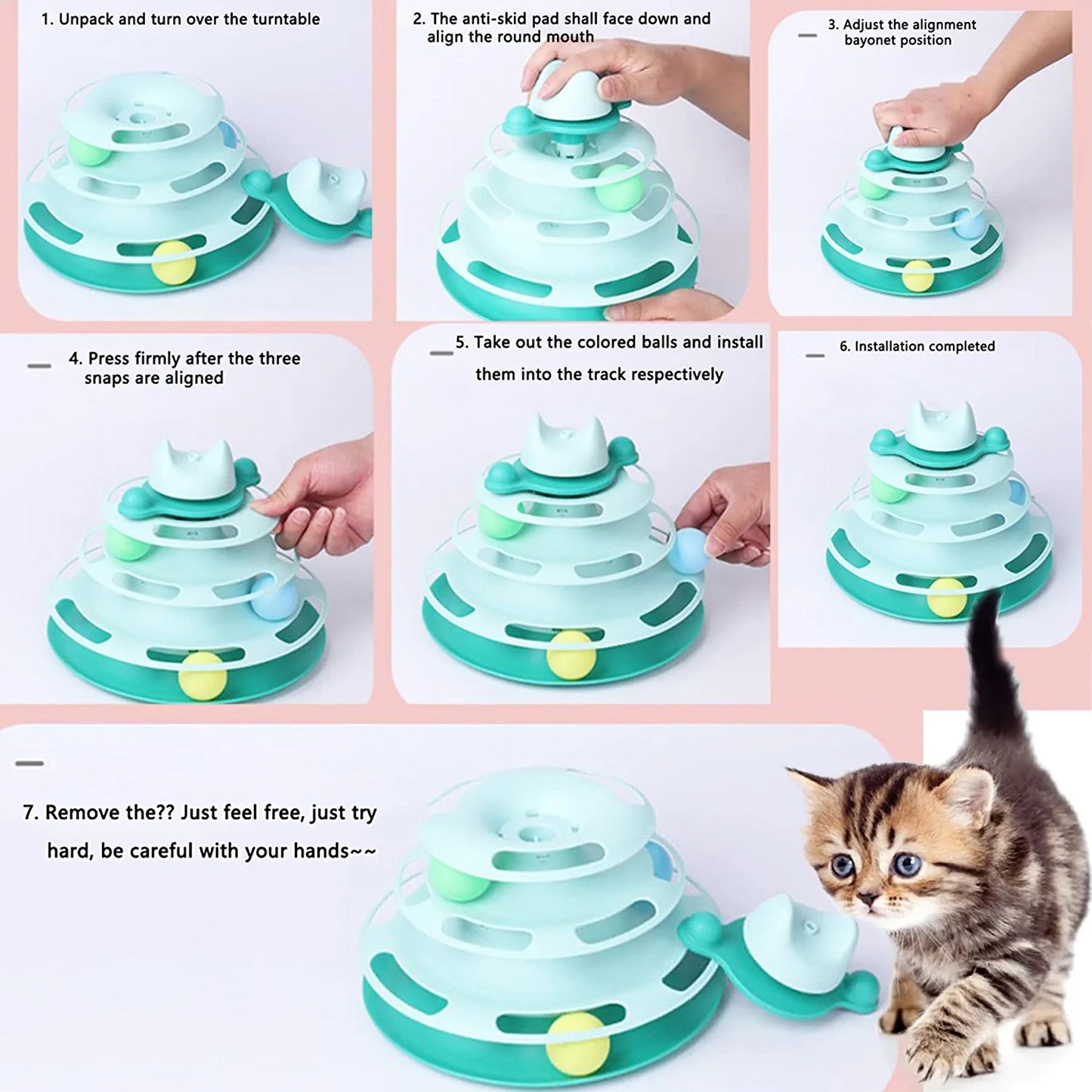 1. Unpack and turn over the turntable

2. The anti-skid pad shall face down and align the round mouth

3. Adjust the alignment bayonet position

4. Press firmly after the three snaps are aligned

5. Take out the colored balls and install them into the track respectively

6. Installation completed

7. Remove the?? Just feel free, just try hard, be careful with your hands~~